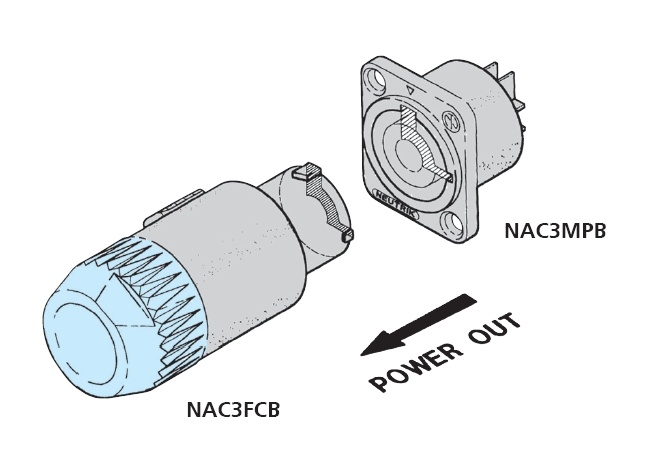 NEUTRIK

NAC3MPB

POWER OUT

NAC3FCB